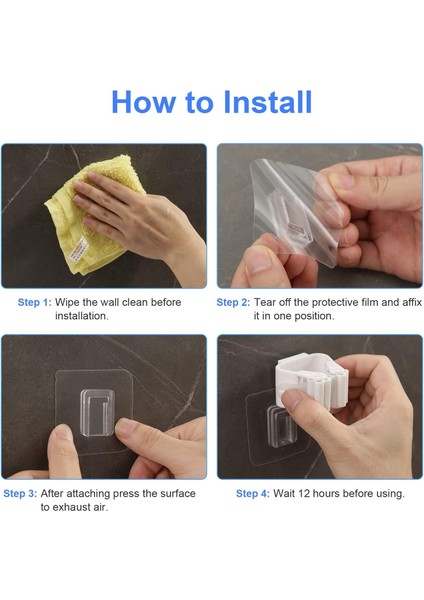 How to Install

Step 1: Wipe the wall clean before installation.

Step 2: Tear off the protective film and affix it in one position.

Step 3: After attaching press the surface to exhaust air.

Step 4: Wait 12 hours before using.