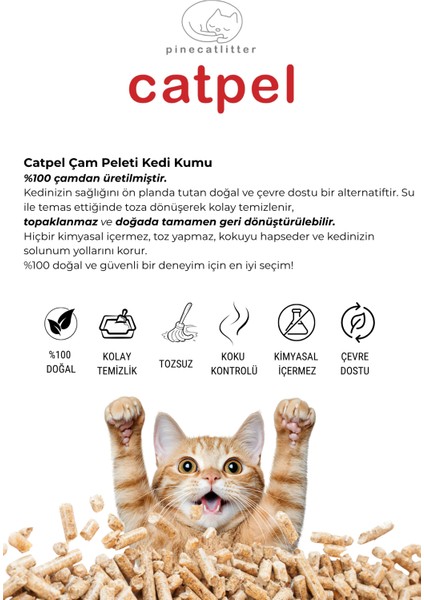 pinecatlitter

catpel

Catpel Çam Peleti Kedi Kumu
%100 çamdan üretilmiştir.
Kedinizin sağlığını ön planda tutan doğal ve çevre dostu bir alternatiftir. Su ile temas ettiğinde toza dönüşerek kolay temizlenir,
topaklanmaz ve doğada tamamen geri dönüştürülebilir.
Hiçbir kimyasal içermez, toz yapmaz, kokuyu hapseder ve kedinizin solunum yollarını korur.
%100 doğal ve güvenli bir deneyim için en iyi seçim!

%100 DOĞAL

KOLAY TEMİZLİK

TOZSUZ

KOKU KONTROLÜ

KİMYASAL İÇERMEZ

ÇEVRE DOSTU