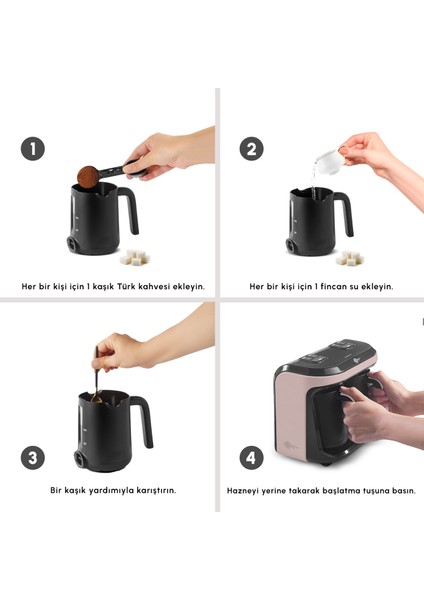 1

Her bir kişi için 1 kaşık Türk kahvesi ekleyin.

2

Her bir kişi için 1 fincan su ekleyin.

3

Bir kaşık yardımıyla karıştırın.

4

Hazneyi yerine takarak başlatma tuşuna basın.