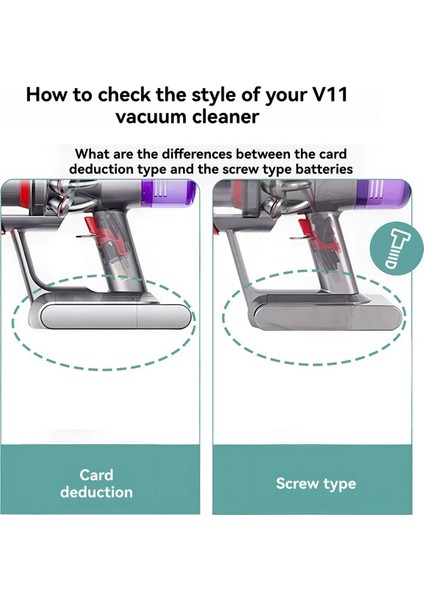 How to check the style of your V11 vacuum cleaner

What are the differences between the card deduction type and the screw type batteries

Card deduction

Screw type