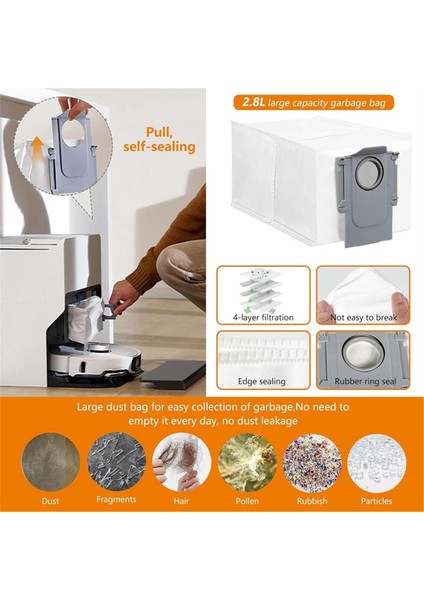 Pull, self-sealing

2.8L large capacity garbage bag

4-layer filtration

Not easy to break

Edge sealing

Rubber ring seal

Large dust bag for easy collection of garbage.No need to empty it every day, no dust leakage

Dust

Fragments

Hair

Pollen

Rubbish

Particles