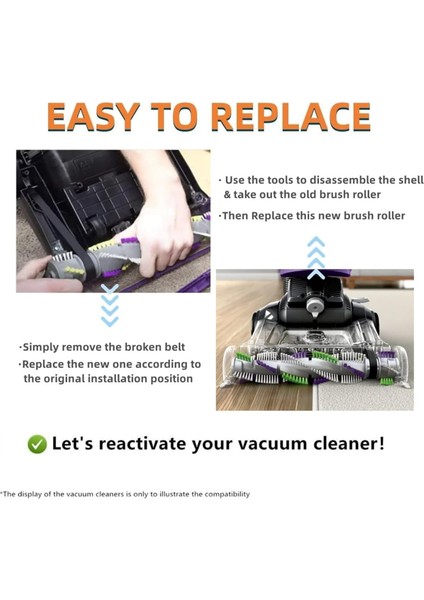 EASY TO REPLACE

· Use the tools to disassemble the shell & take out the old brush roller

·Then Replace this new brush roller

·Simply remove the broken belt

·Replace the new one according to the original installation position

Let's reactivate your vacuum cleaner!

*The display of the vacuum cleaners is only to illustrate the compatibility