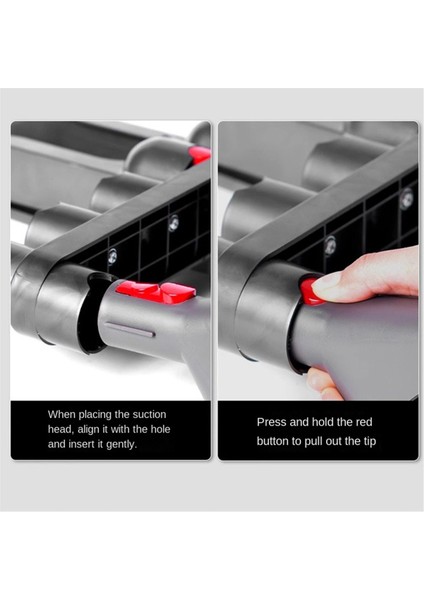 When placing the suction head, align it with the hole and insert it gently.

Press and hold the red button to pull out the tip