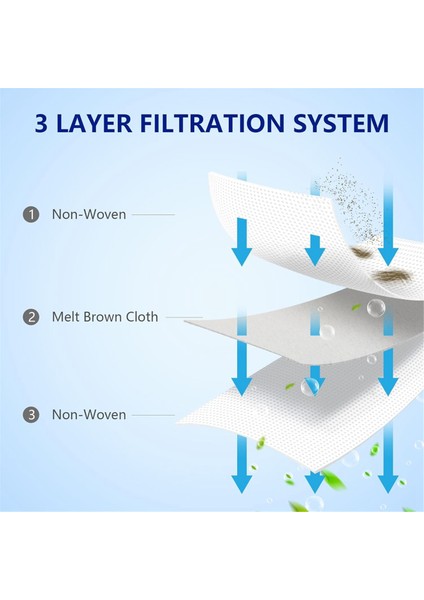 3 LAYER FILTRATION SYSTEM

1 Non-Woven

2 Melt Brown Cloth

3 Non-Woven