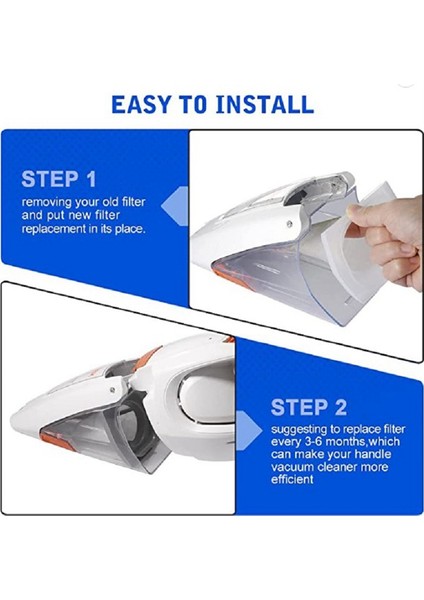 EASY TO INSTALL

STEP 1

removing your old filter and put new filter replacement in its place.

STEP 2

suggesting to replace filter every 3-6 months,which can make your handle vacuum cleaner more efficient