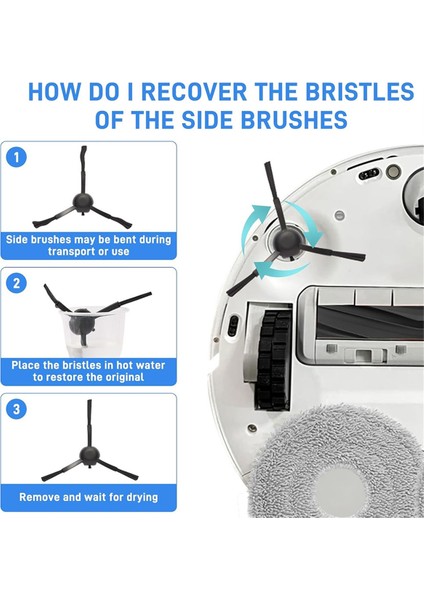 HOW DO I RECOVER THE BRISTLES OF THE SIDE BRUSHES

1

Side brushes may be bent during transport or use

2

Place the bristles in hot water to restore the original

3

Remove and wait for drying