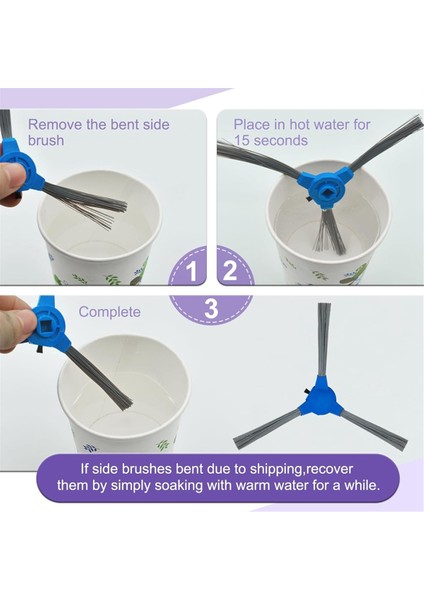 Remove the bent side brush

Place in hot water for 15 seconds

1

2

3

Complete

If side brushes bent due to shipping,recover them by simply soaking with warm water for a while.