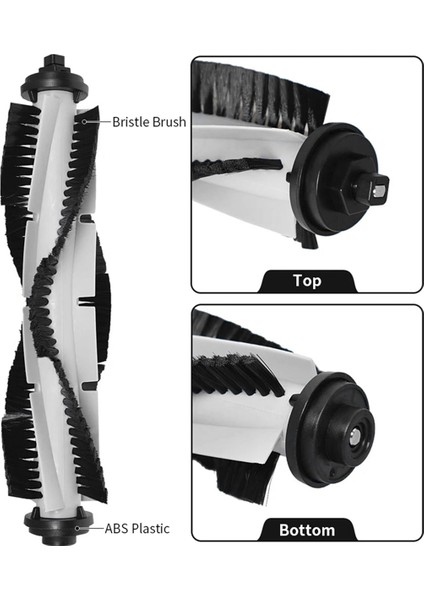 Bristle Brush

ABS Plastic

Top

Bottom