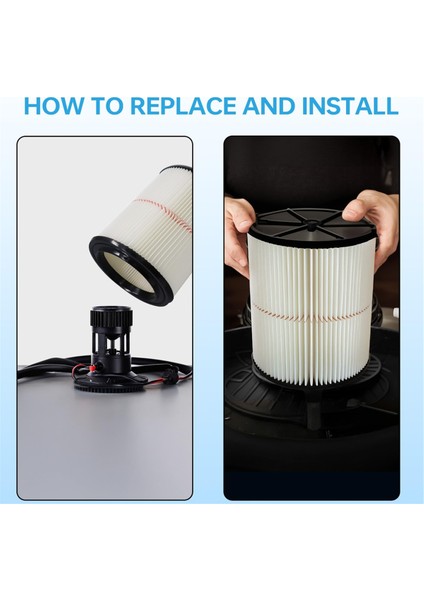 HOW TO REPLACE AND INSTALL