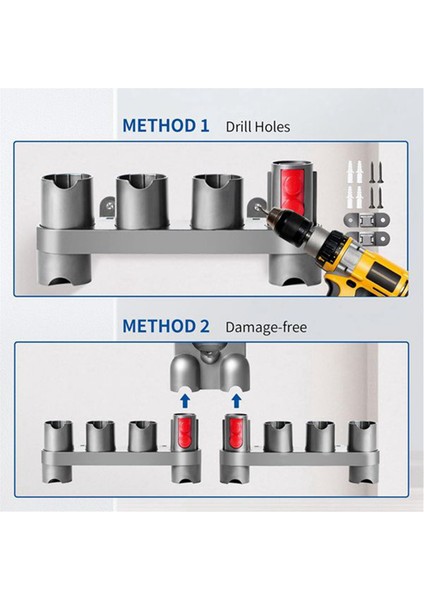 METHOD 1 Drill Holes

METHOD 2 Damage-free