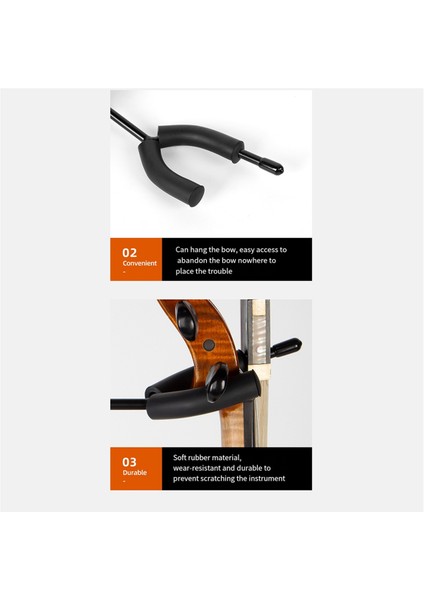 02
Convenient
-

Can hang the bow, easy access to abandon the bow nowhere to place the trouble

03
Durable
-

Soft rubber material, wear-resistant and durable to prevent scratching the instrument