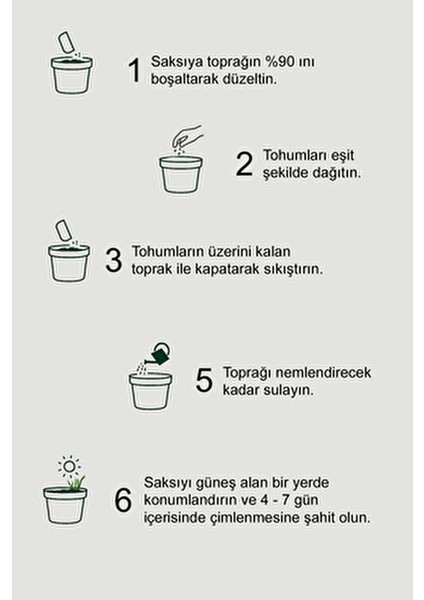 1 Saksıya toprağın %90 ını boşaltarak düzeltin.

2 Tohumları eşit şekilde dağıtın.

3 Tohumların üzerini kalan toprak ile kapatarak sıkıştırın.

5 Toprağı nemlendirecek kadar sulayın.

6 Saksıyı güneş alan bir yerde konumlandırın ve 4 - 7 gün içerisinde çimlenmesine şahit olun.