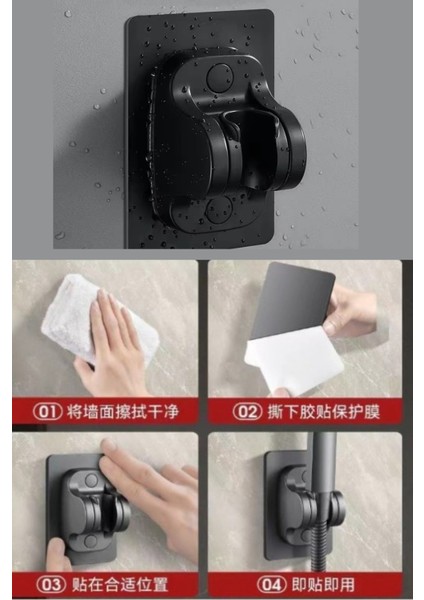 01 将墙面擦拭干净

02 撕下胶贴保护膜

03 贴在合适位置

04 即贴即用