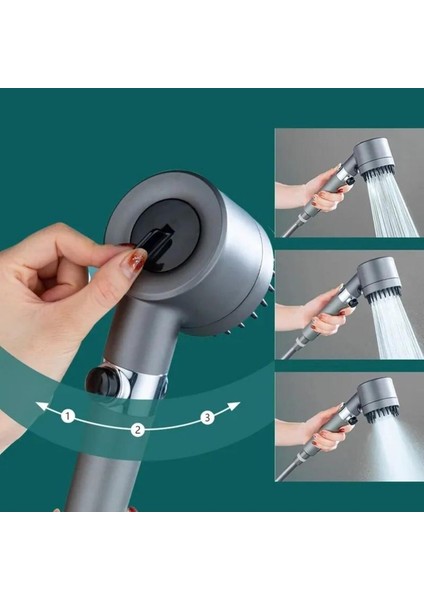 1
2
3