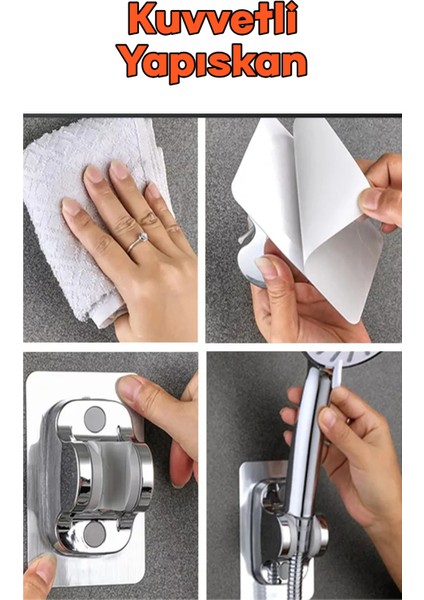 Kuvvetli Yapışkan