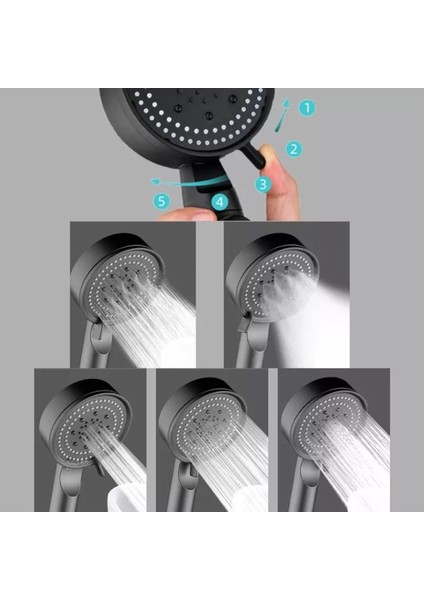 1
2
3
4
5