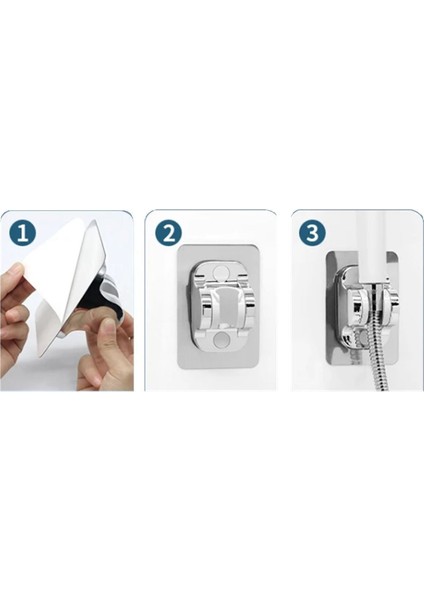 1

2

3