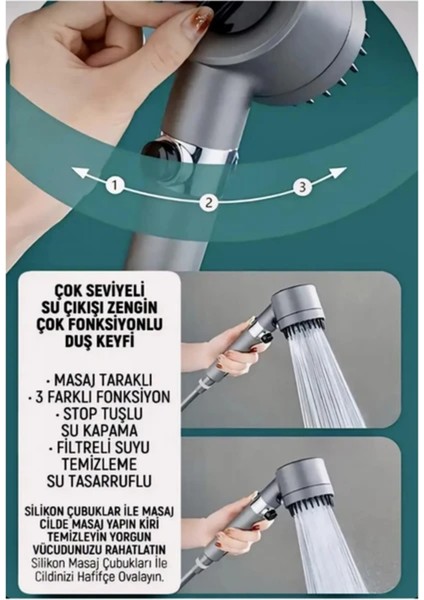 1
2
3

ÇOK SEVİYELİ SU ÇIKIŞI ZENGİN ÇOK FONKSİYONLU DUŞ KEYFİ

· MASAJ TARAKLI
· 3 FARKLI FONKSİYON
· STOP TUŞLU SU KAPAMA
· FİLTRELİ SUYU TEMİZLEME SU TASARRUFLU

SİLİKON ÇUBUKLAR İLE MASAJ CİLDE MASAJ YAPIN KİRİ TEMİZLEYİN YORGUN VÜCUDUNUZU RAHATLATIN
Silikon Masaj Çubukları İle Cildinizi Hafifçe Ovalayın.