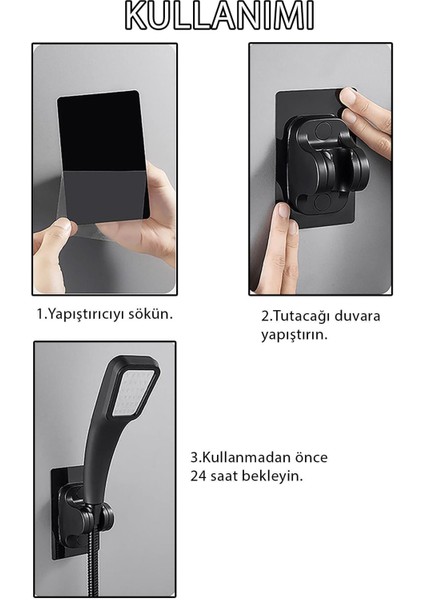 KULLANIMI

1.Yapıştırıcıyı sökün.

2.Tutacağı duvara yapıştırın.

3.Kullanmadan önce 24 saat bekleyin.