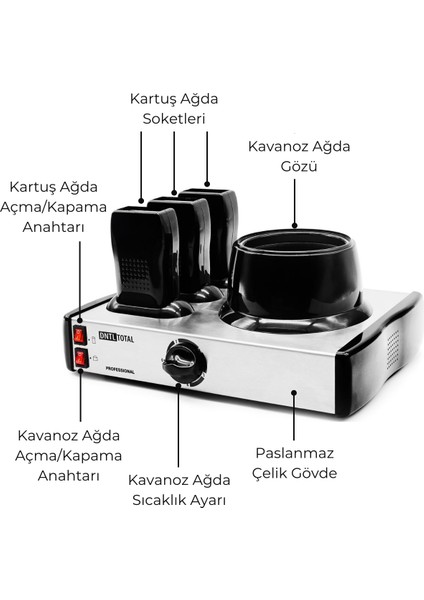 Kartuş Ağda Soketleri

Kavanoz Ağda Gözü

Kartuş Ağda Açma/Kapama Anahtarı

DNTL TOTAL

PROFESSIONAL

Kavanoz Ağda Açma/Kapama Anahtarı

Kavanoz Ağda Sıcaklık Ayarı

Paslanmaz Çelik Gövde