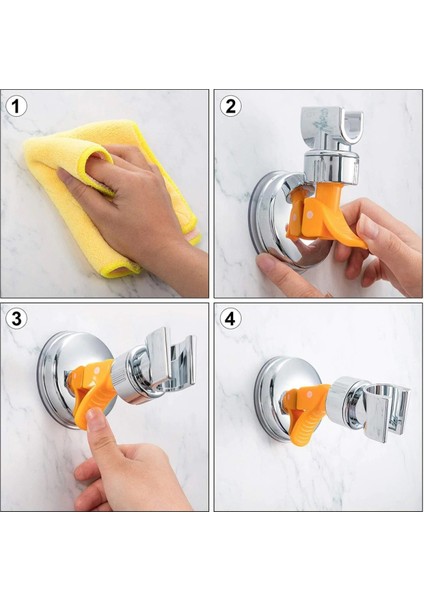 1

2

3

4