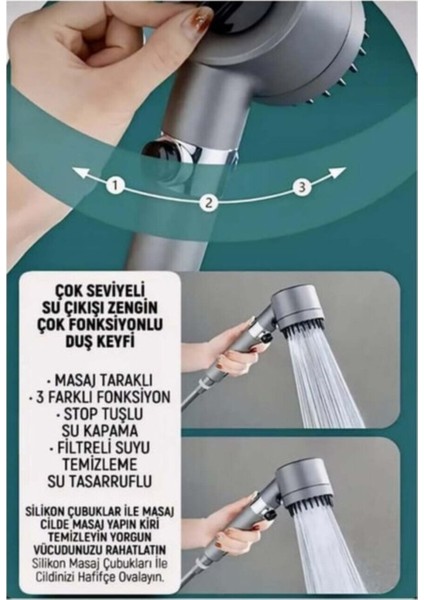 1
2
3

ÇOK SEVİYELİ SU ÇIKIŞI ZENGİN ÇOK FONKSİYONLU DUŞ KEYFİ

· MASAJ TARAKLI
· 3 FARKLI FONKSİYON
· STOP TUŞLU SU KAPAMA
· FİLTRELİ SUYU TEMİZLEME
SU TASARRUFLU

SİLİKON ÇUBUKLAR İLE MASAJ CİLDE MASAJ YAPIN KİRİ TEMİZLEYİN YORGUN VÜCUDUNUZU RAHATLATIN
Silikon Masaj Çubukları İle Cildinizi Hafifçe Ovalayın.