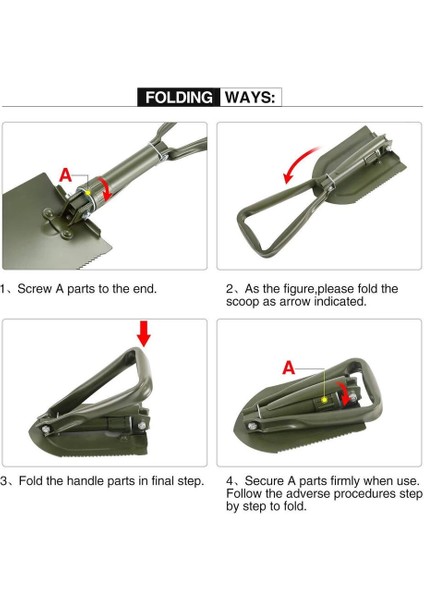 FOLDING WAYS:

A

1、Screw A parts to the end.

2、As the figure,please fold the scoop as arrow indicated.

3、Fold the handle parts in final step.

A

4、Secure A parts firmly when use. Follow the adverse procedures step by step to fold.