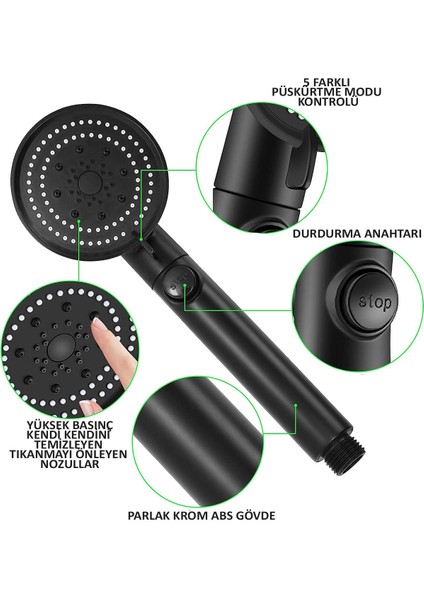 5 FARKLI PÜSKÜRTME MODU KONTROLÜ

DURDURMA ANAHTARI

stop

stop

YÜKSEK BASINÇ KENDİ KENDİNİ TEMİZLEYEN TIKANMAYI ÖNLEYEN NOZULLAR

PARLAK KROM ABS GÖVDE