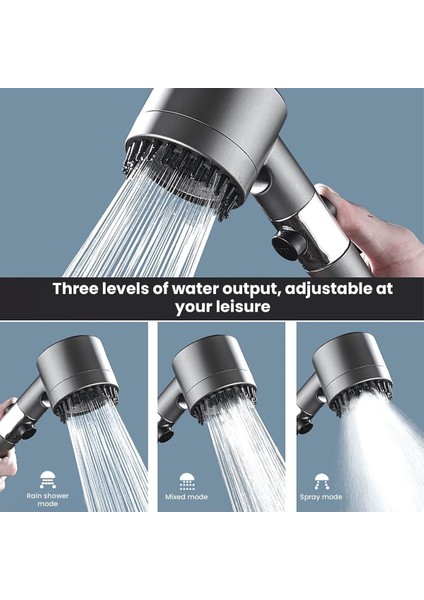 Three levels of water output, adjustable at your leisure

Rain shower mode

Mixed mode

Spray mode