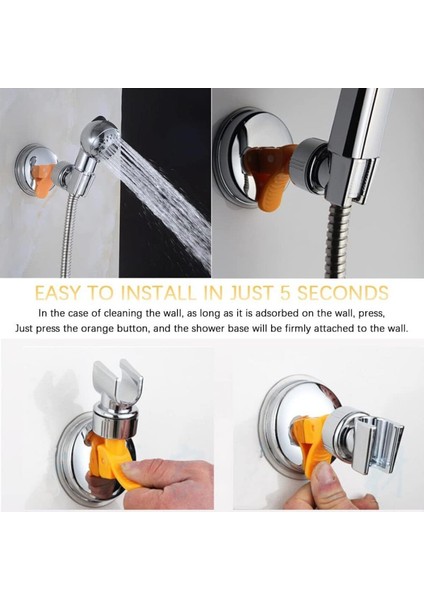 EASY TO INSTALL IN JUST 5 SECONDS

In the case of cleaning the wall, as long as it is adsorbed on the wall, press,
Just press the orange button, and the shower base will be firmly attached to the wall.