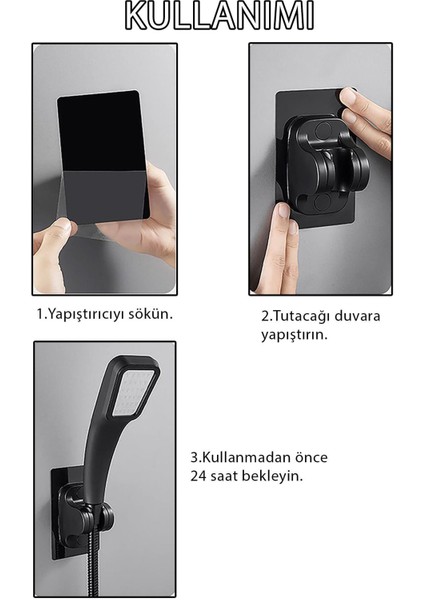 KULLANIMI

1.Yapıştırıcıyı sökün.

2.Tutacağı duvara yapıştırın.

3.Kullanmadan önce 24 saat bekleyin.