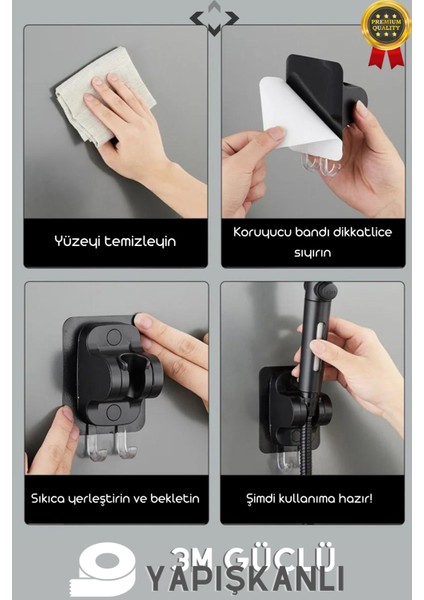 PREMIUM QUALITY

Yüzeyi temizleyin

Koruyucu bandı dikkatlice sıyırın

Sıkıca yerleştirin ve bekletin

Şimdi kullanıma hazır!

3M GÜÇLÜ YAPIŞKANLI