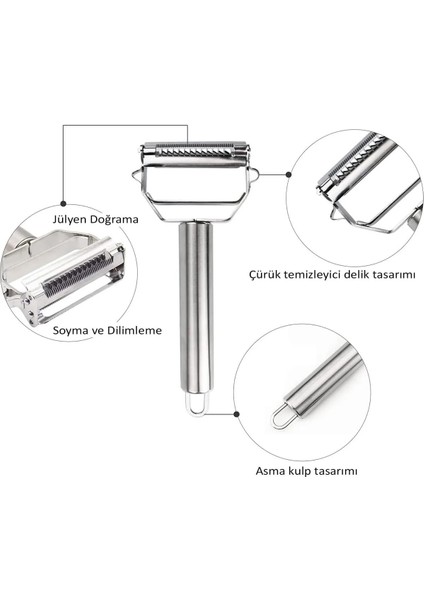 Jülyen Doğrama

Soyma ve Dilimleme

Çürük temizleyici delik tasarımı

Asma kulp tasarımı