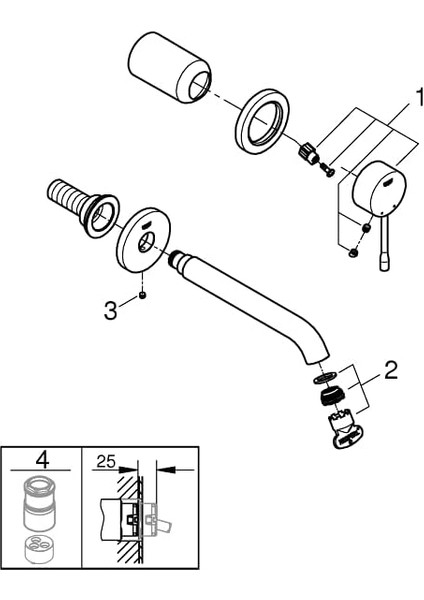 1
3
2
4
25