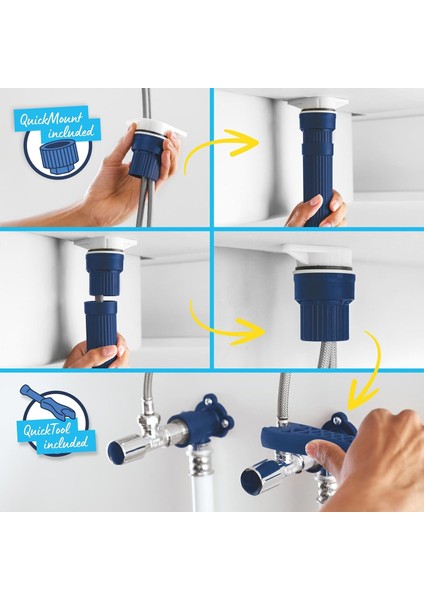 QuickMount included

QuickTool included