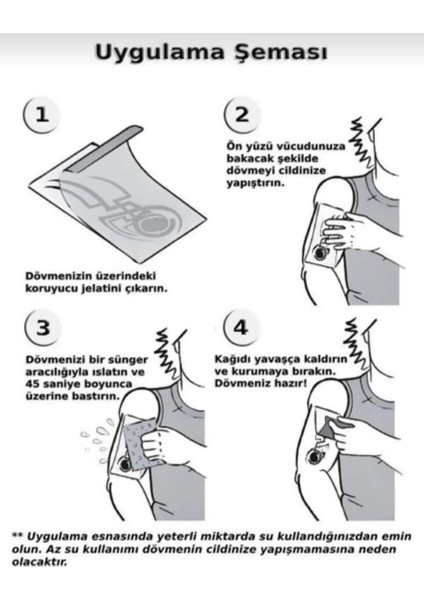 Uygulama Şeması

1

Dövmenizin üzerindeki koruyucu jelatini çıkarın.

2

Ön yüzü vücudunuza bakacak şekilde dövmeyi cildinize yapıştırın.

3

Dövmenizi bir sünger aracılığıyla ıslatın ve 45 saniye boyunca üzerine bastırın.

4

Kağıdı yavaşça kaldırın ve kurumaya bırakın. Dövmeniz hazır!

** Uygulama esnasında yeterli miktarda su kullandığınızdan emin olun. Az su kullanımı dövmenin cildinize yapışmamasına neden olacaktır.