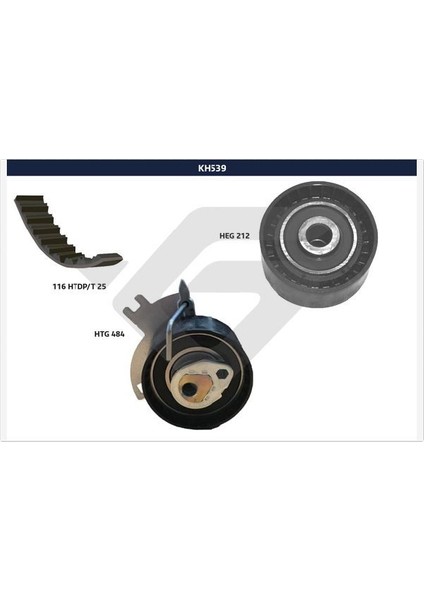 KH539

HEG 212

116 HTDP/T 25

HTG 484