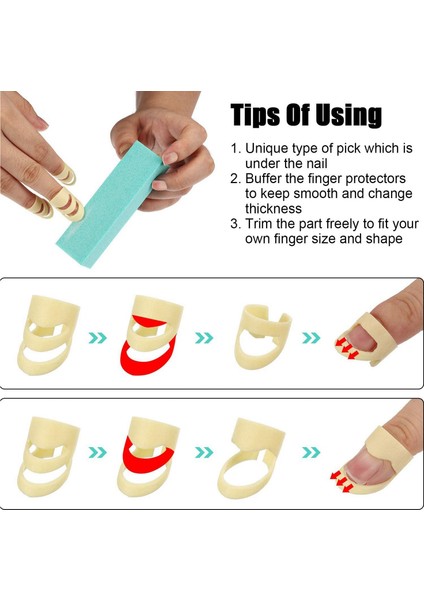 Tips Of Using

1. Unique type of pick which is under the nail
2. Buffer the finger protectors to keep smooth and change thickness
3. Trim the part freely to fit your own finger size and shape