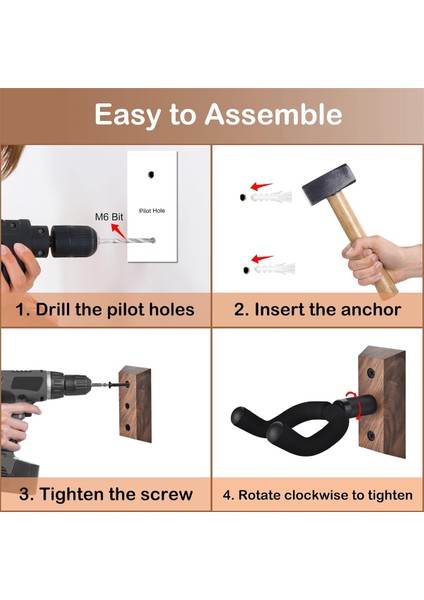 Easy to Assemble

M6 Bit

Pilot Hole

1. Drill the pilot holes

2. Insert the anchor

3. Tighten the screw

4. Rotate clockwise to tighten