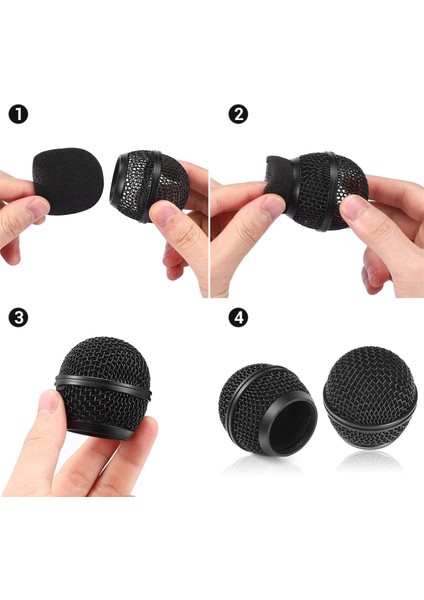 1

2

3

4