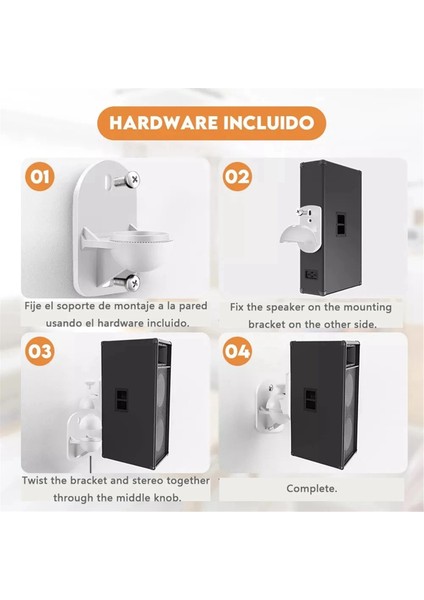 HARDWARE INCLUIDO

01

Fije el soporte de montaje a la pared usando el hardware incluido.

02

Fix the speaker on the mounting bracket on the other side.

03

Twist the bracket and stereo together through the middle knob.

04

Complete.