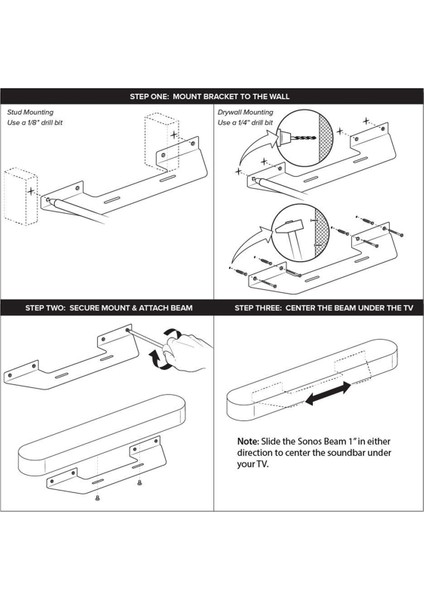 STEP ONE: MOUNT BRACKET TO THE WALL

Stud Mounting
Use a 1/8" drill bit

Drywall Mounting
Use a 1/4" drill bit

STEP TWO: SECURE MOUNT & ATTACH BEAM

STEP THREE: CENTER THE BEAM UNDER THE TV

Note: Slide the Sonos Beam 1" in either direction to center the soundbar under your TV.