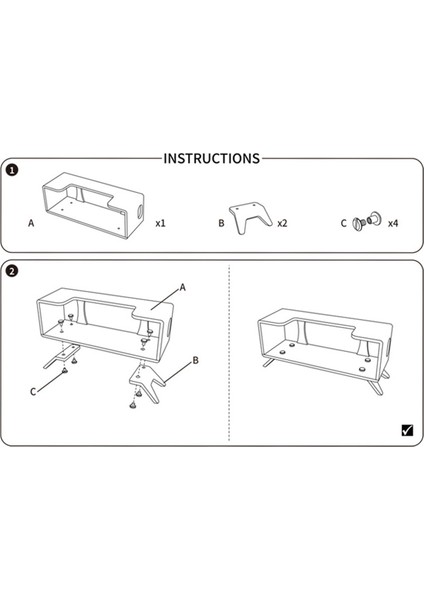 INSTRUCTIONS

1

A x1

B x2

C x4

2

A

B

C

✓