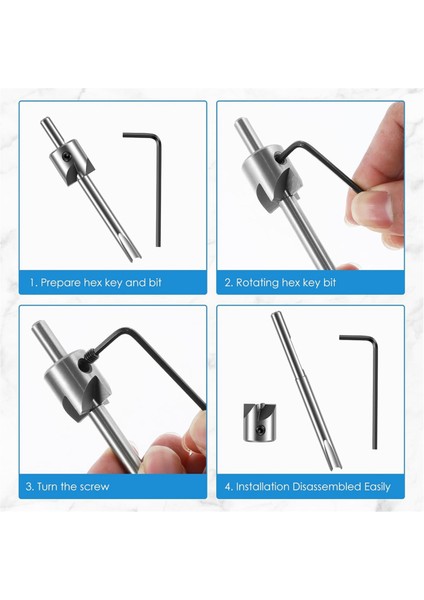 1. Prepare hex key and bit

2. Rotating hex key bit

3. Turn the screw

4. Installation Disassembled Easily