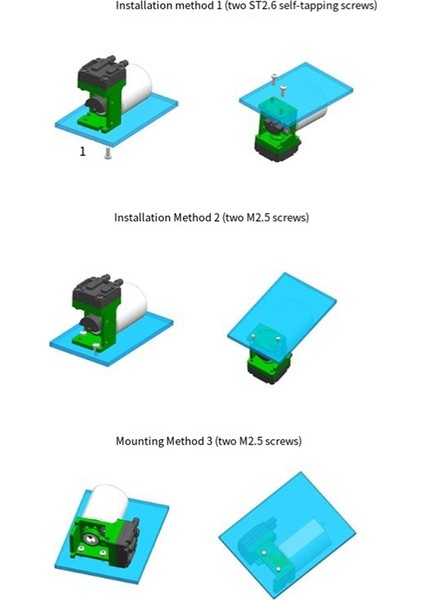 Installation method 1 (two ST2.6 self-tapping screws)

1

Installation Method 2 (two M2.5 screws)

Mounting Method 3 (two M2.5 screws)