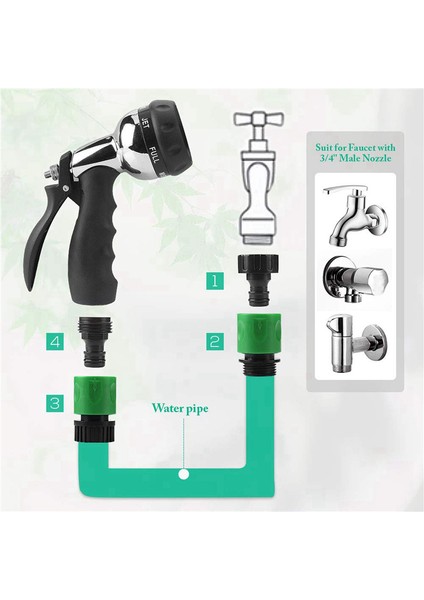 JET
FULL

Suit for Faucet with 3/4" Male Nozzle

1

2

4

3

Water pipe