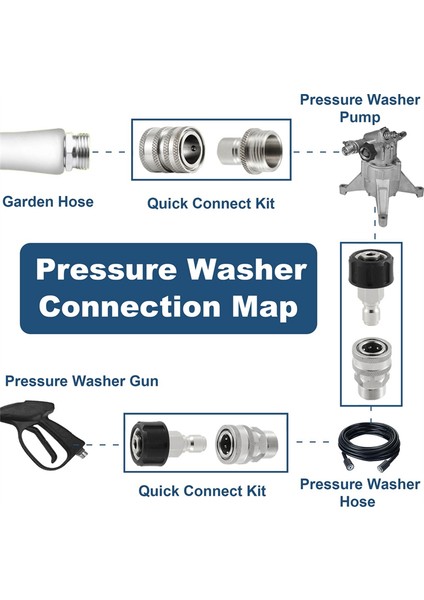 Pressure Washer Pump

Garden Hose

Quick Connect Kit

Pressure Washer Connection Map

Pressure Washer Gun

Quick Connect Kit

Pressure Washer Hose