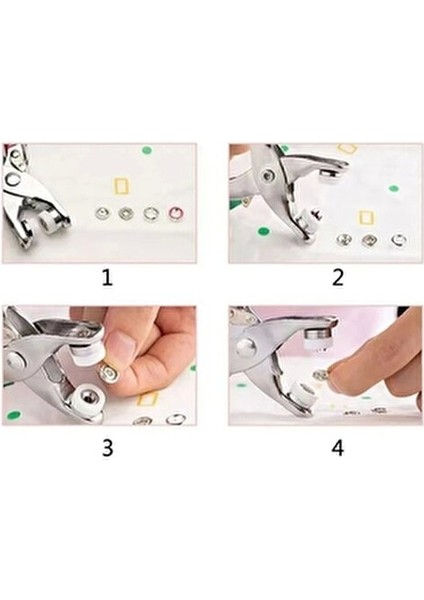 1

2

3

4