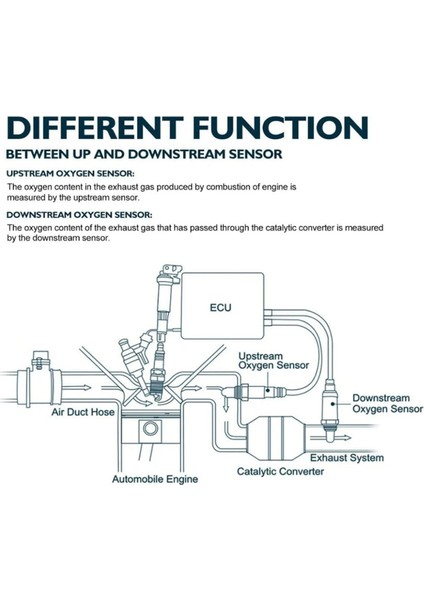 DIFFERENT FUNCTION
BETWEEN UP AND DOWNSTREAM SENSOR

UPSTREAM OXYGEN SENSOR:
The oxygen content in the exhaust gas produced by combustion of engine is measured by the upstream sensor.

DOWNSTREAM OXYGEN SENSOR:
The oxygen content of the exhaust gas that has passed through the catalytic converter is measured by the downstream sensor.

ECU
Upstream Oxygen Sensor
Downstream Oxygen Sensor
Air Duct Hose
Exhaust System
Catalytic Converter
Automobile Engine