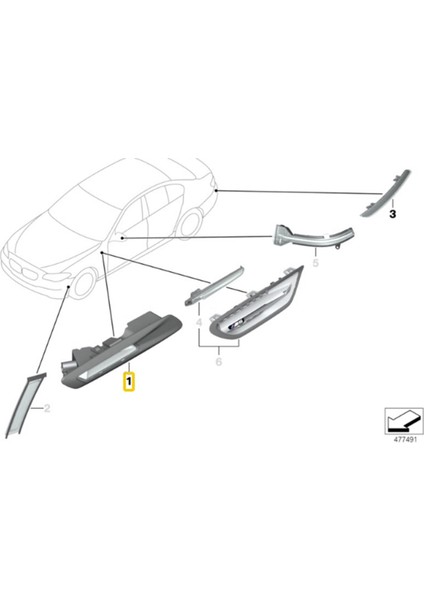 3
5
4
6
1
2
477491